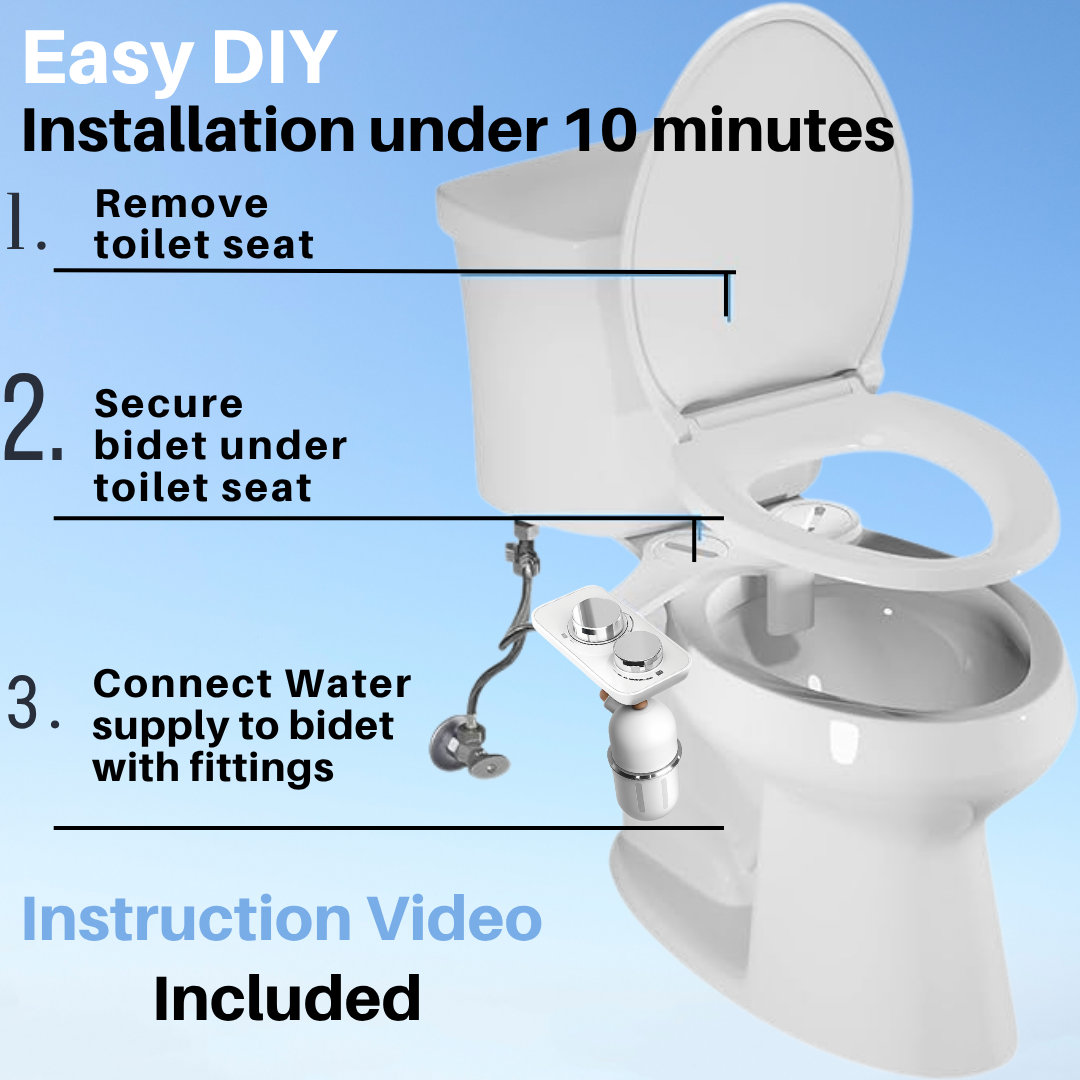 Easy DIY
Installation under 10 minutes

1. Remove toilet seat

2. Secure bidet under toilet seat

3. Connect Water supply to bidet with fittings

Instruction Video
Included